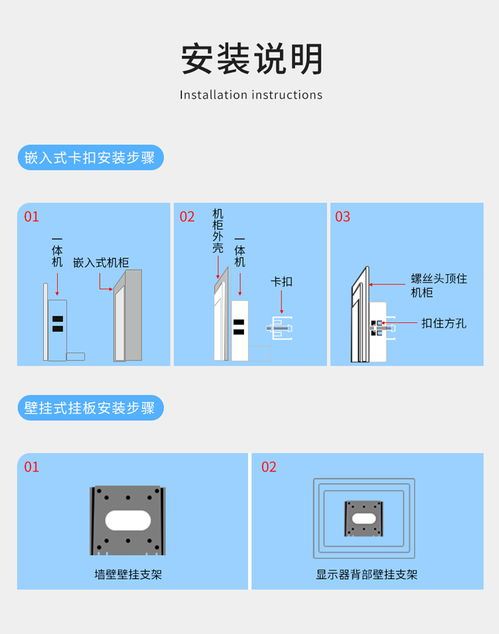 安装说明

Installation instructions

嵌入式卡扣安装步骤

01

一体机

嵌入式机柜

02

机柜外壳

一体机

卡扣

03

螺丝头顶住机柜

扣住方孔

壁挂式挂板安装步骤

01

墙壁壁挂支架

02

显示器背部壁挂支架